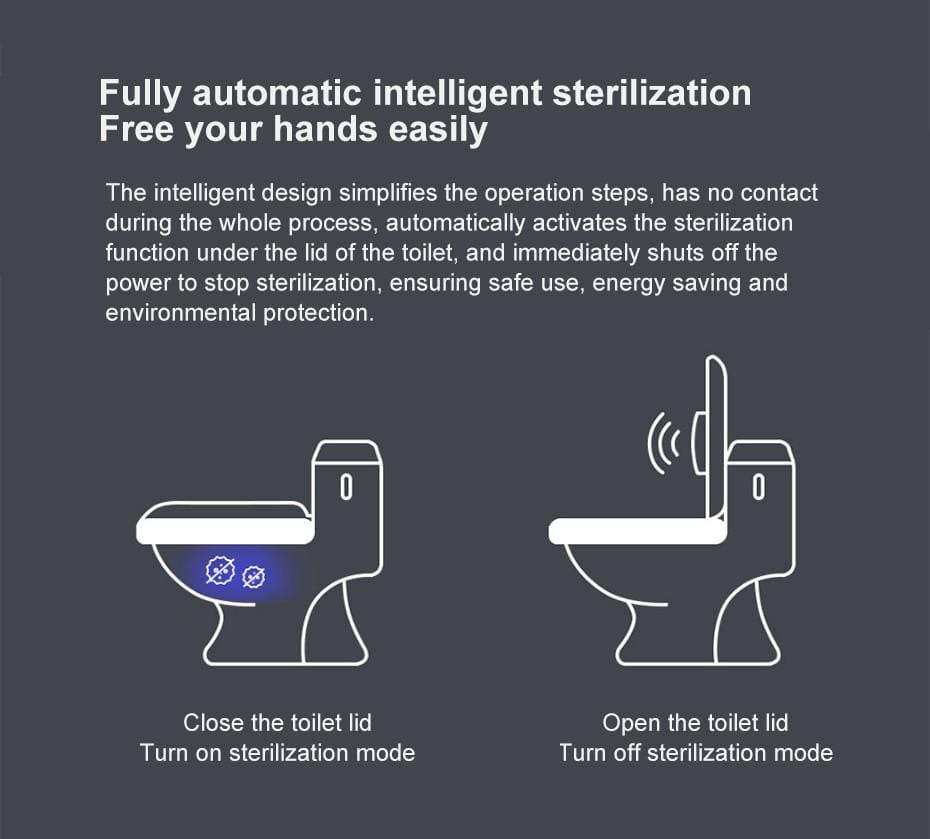 Fully automatic intelligent sterilization
Free your hands easily

The intelligent design simplifies the operation steps, has no contact during the whole process, automatically activates the sterilization function under the lid of the toilet, and immediately shuts off the power to stop sterilization, ensuring safe use, energy saving and environmental protection.

Close the toilet lid
Turn on sterilization mode

Open the toilet lid
Turn off sterilization mode