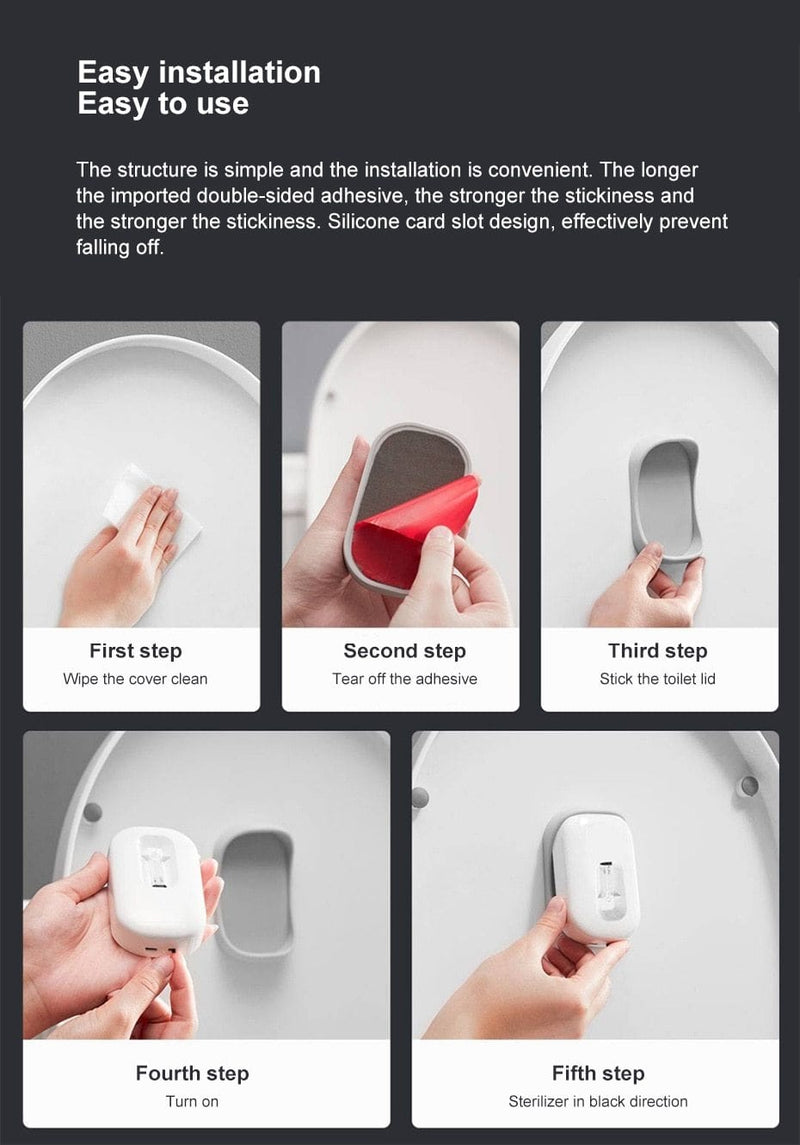 Easy installation
Easy to use

The structure is simple and the installation is convenient. The longer the imported double-sided adhesive, the stronger the stickiness and the stronger the stickiness. Silicone card slot design, effectively prevent falling off.

First step
Wipe the cover clean

Second step
Tear off the adhesive

Third step
Stick the toilet lid

Fourth step
Turn on

Fifth step
Sterilizer in black direction